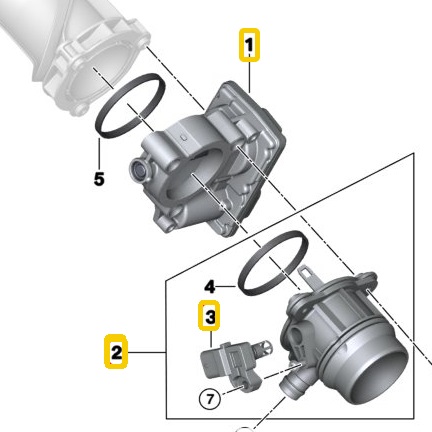 1
5
4
3
2
7